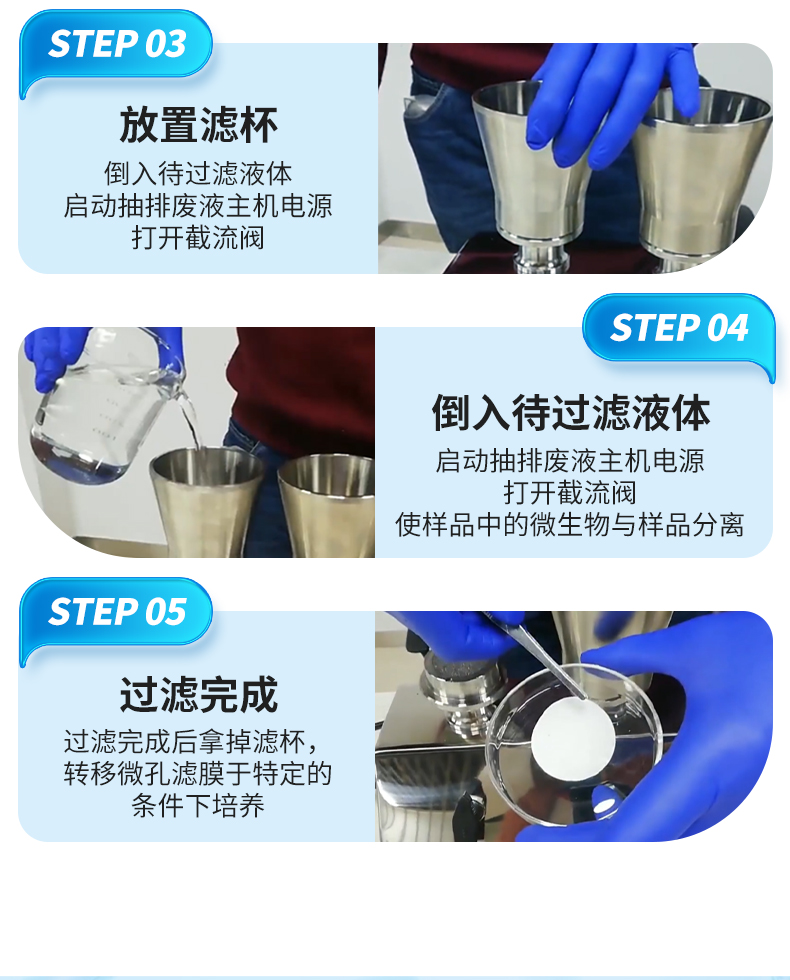 STEP 03

放置滤杯

倒入待过滤液体
启动抽排废液主机电源
打开截流阀

STEP 04

倒入待过滤液体

启动抽排废液主机电源
打开截流阀
使样品中的微生物与样品分离

STEP 05

过滤完成

过滤完成后拿掉滤杯，
转移微孔滤膜于特定的
条件下培养