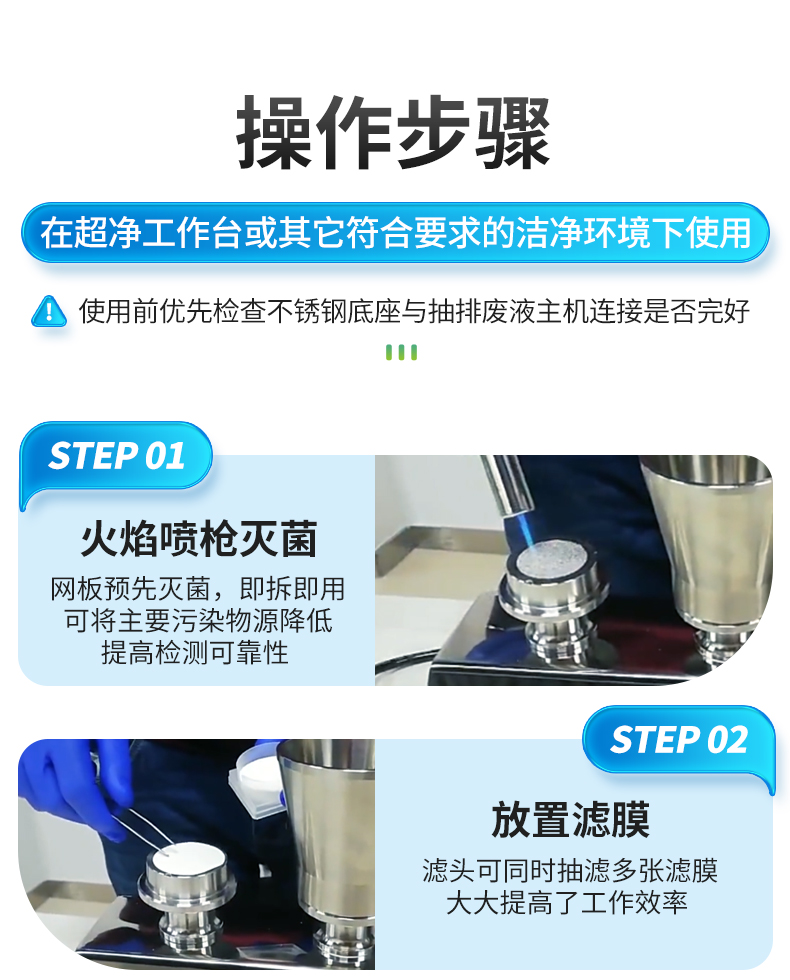 操作步骤

在超净工作台或其它符合要求的洁净环境下使用

使用前优先检查不锈钢底座与抽排废液主机连接是否完好

STEP 01

火焰喷枪灭菌

网板预先灭菌，即拆即用
可将主要污染物源降低
提高检测可靠性

STEP 02

放置滤膜

滤头可同时抽滤多张滤膜
大大提高了工作效率